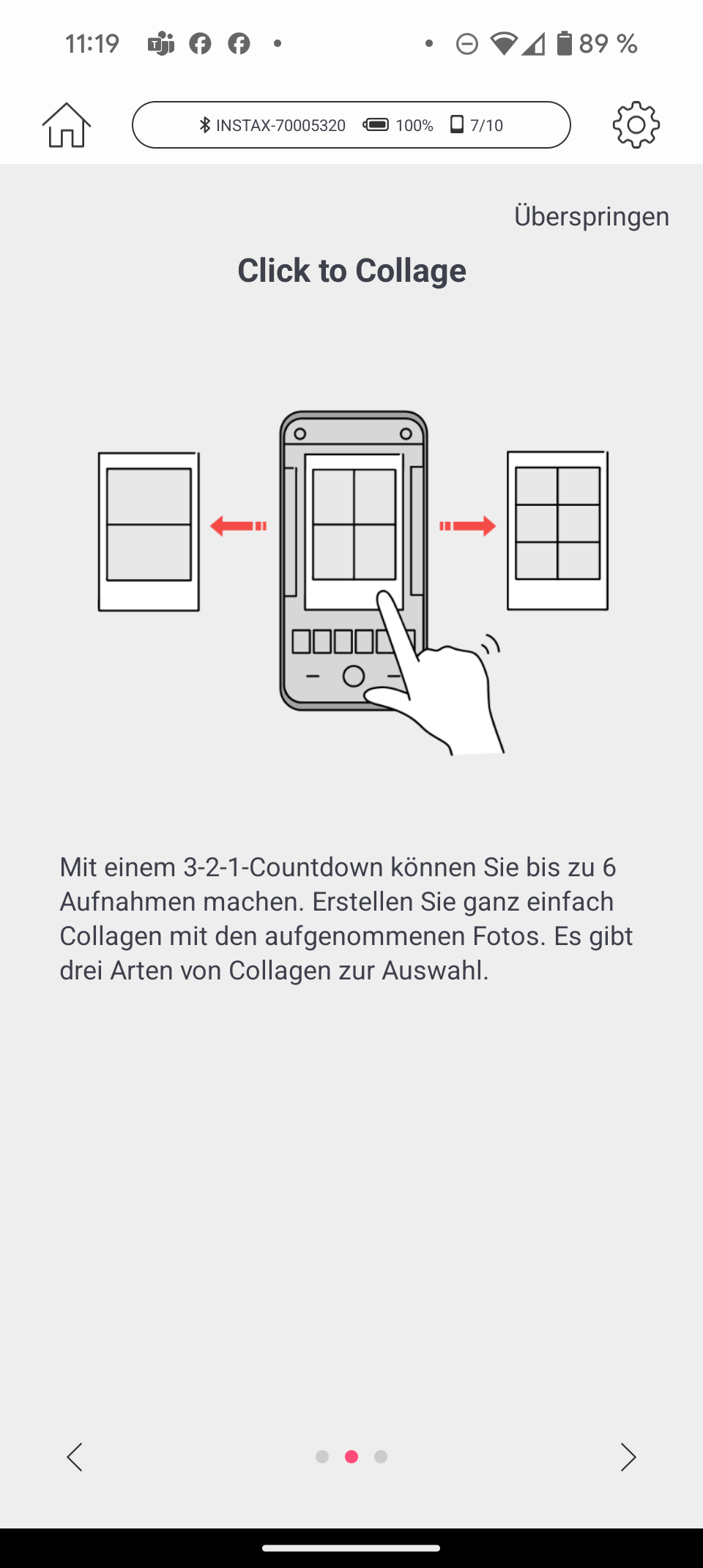 11:19 89 %

INSTAX-70005320 100% 7/10

Überspringen

Click to Collage

Mit einem 3-2-1-Countdown können Sie bis zu 6 Aufnahmen machen. Erstellen Sie ganz einfach Collagen mit den aufgenommenen Fotos. Es gibt drei Arten von Collagen zur Auswahl.