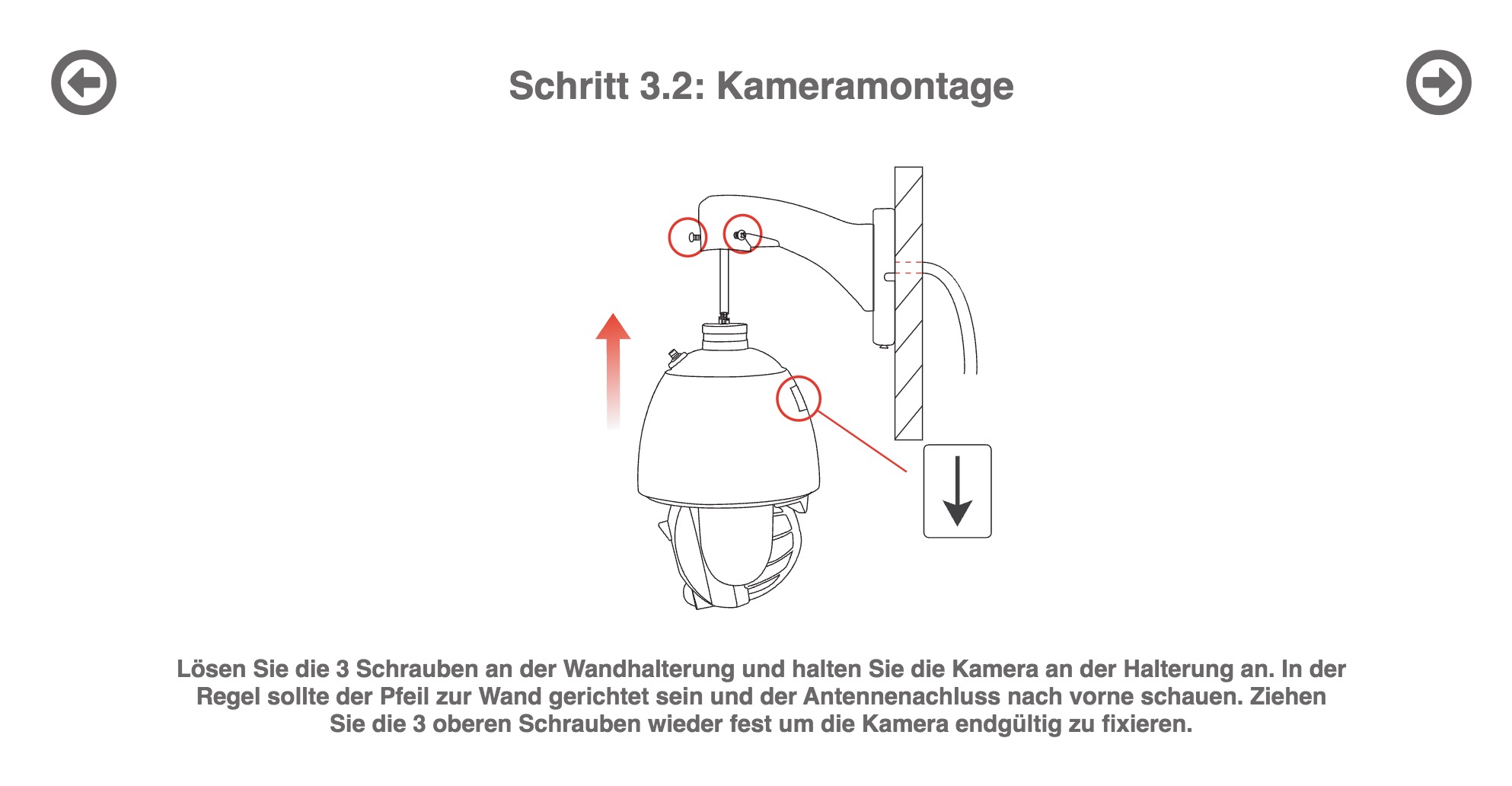 Schritt 3.2: Kameramontage

Lösen Sie die 3 Schrauben an der Wandhalterung und halten Sie die Kamera an der Halterung an. In der Regel sollte der Pfeil zur Wand gerichtet sein und der Antennenachluss nach vorne schauen. Ziehen Sie die 3 oberen Schrauben wieder fest um die Kamera endgültig zu fixieren.