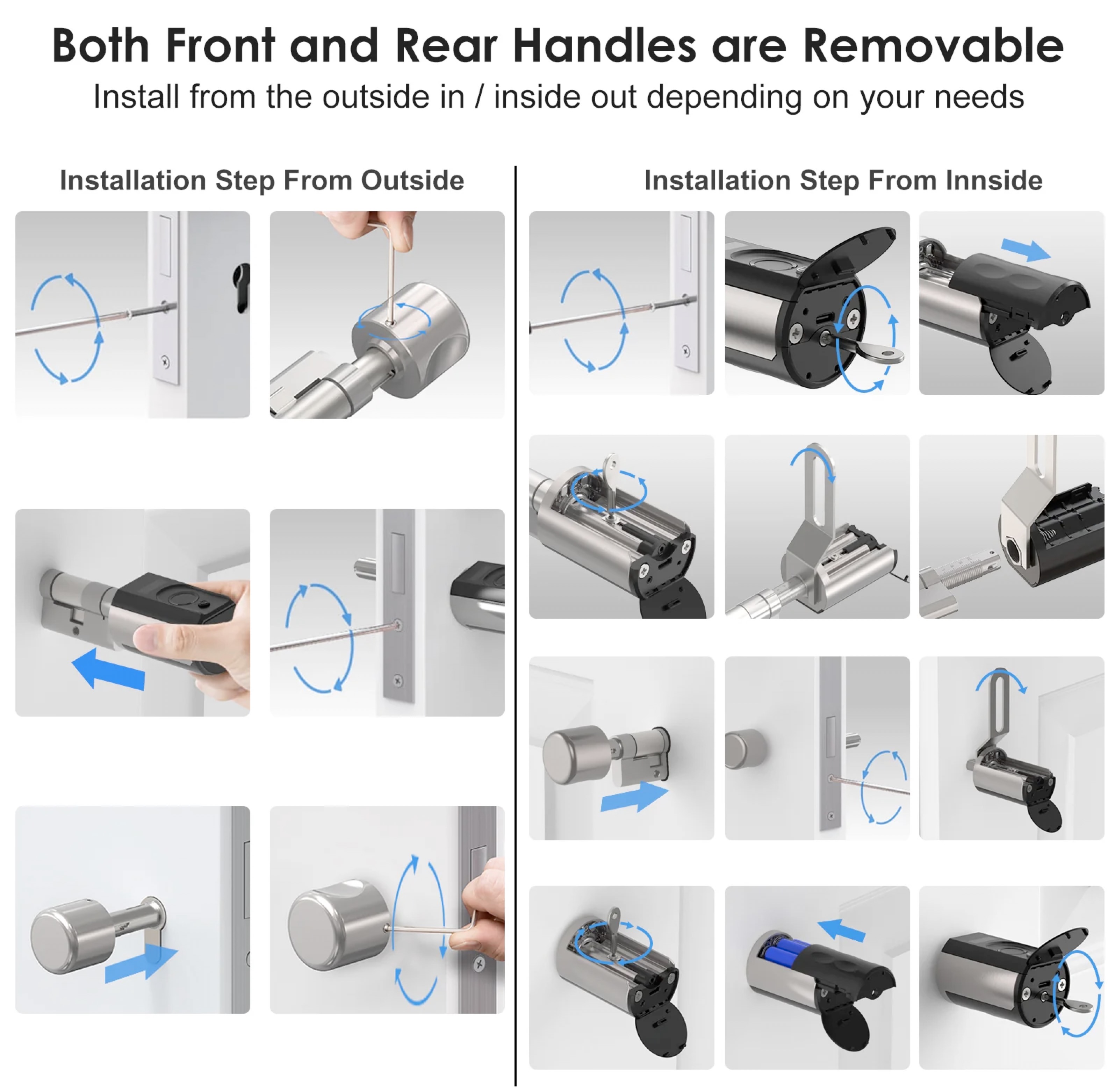 Both Front and Rear Handles are Removable
Install from the outside in / inside out depending on your needs

Installation Step From Outside

Installation Step From Innside