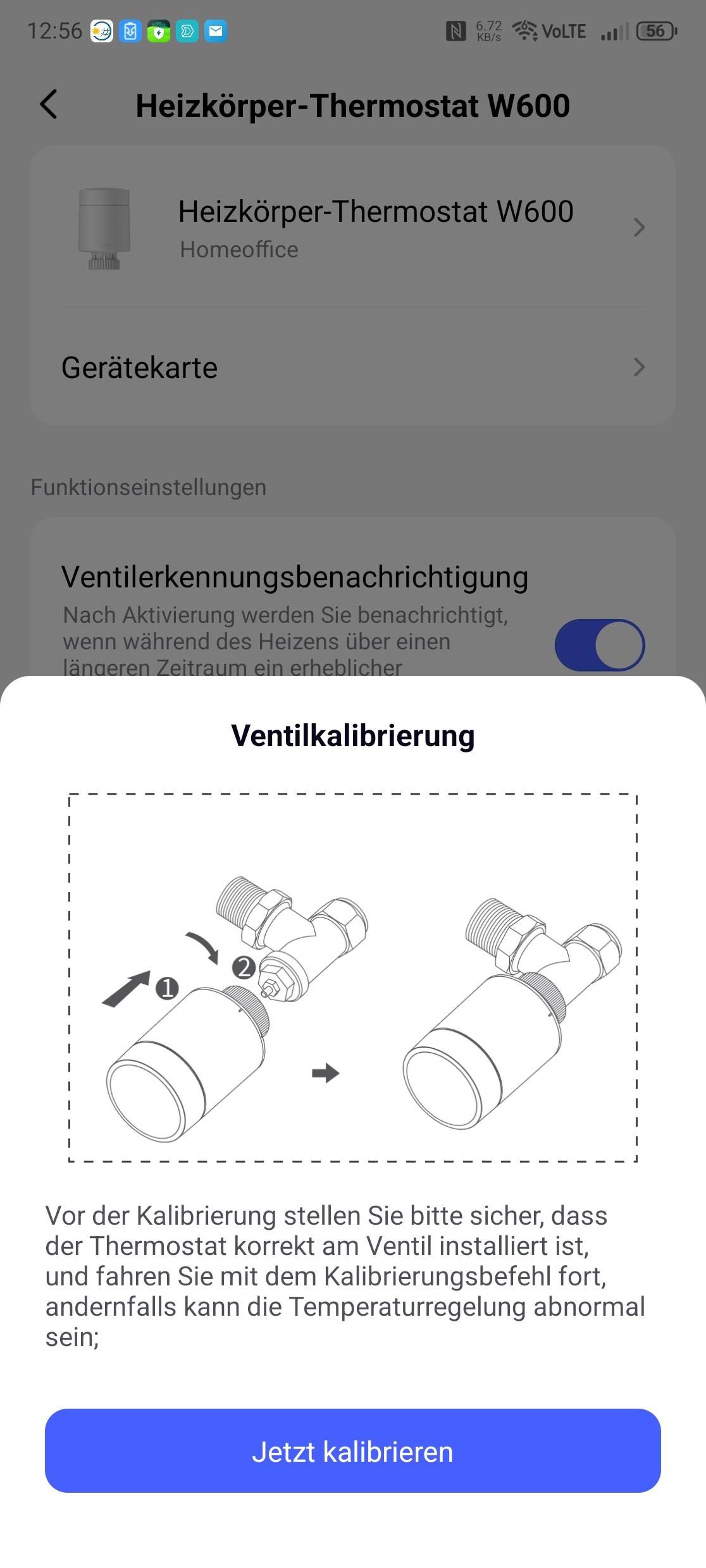 12:56 6.72 KB/s VoLTE 56

Heizkörper-Thermostat W600

Heizkörper-Thermostat W600
Homeoffice

Gerätekarte

Funktionseinstellungen

Ventilerkennungsbenachrichtigung
Nach Aktivierung werden Sie benachrichtigt, wenn während des Heizens über einen längeren Zeitraum ein erheblicher

Ventilkalibrierung

1 2

Vor der Kalibrierung stellen Sie bitte sicher, dass der Thermostat korrekt am Ventil installiert ist, und fahren Sie mit dem Kalibrierungsbefehl fort, andernfalls kann die Temperaturregelung abnormal sein;

Jetzt kalibrieren