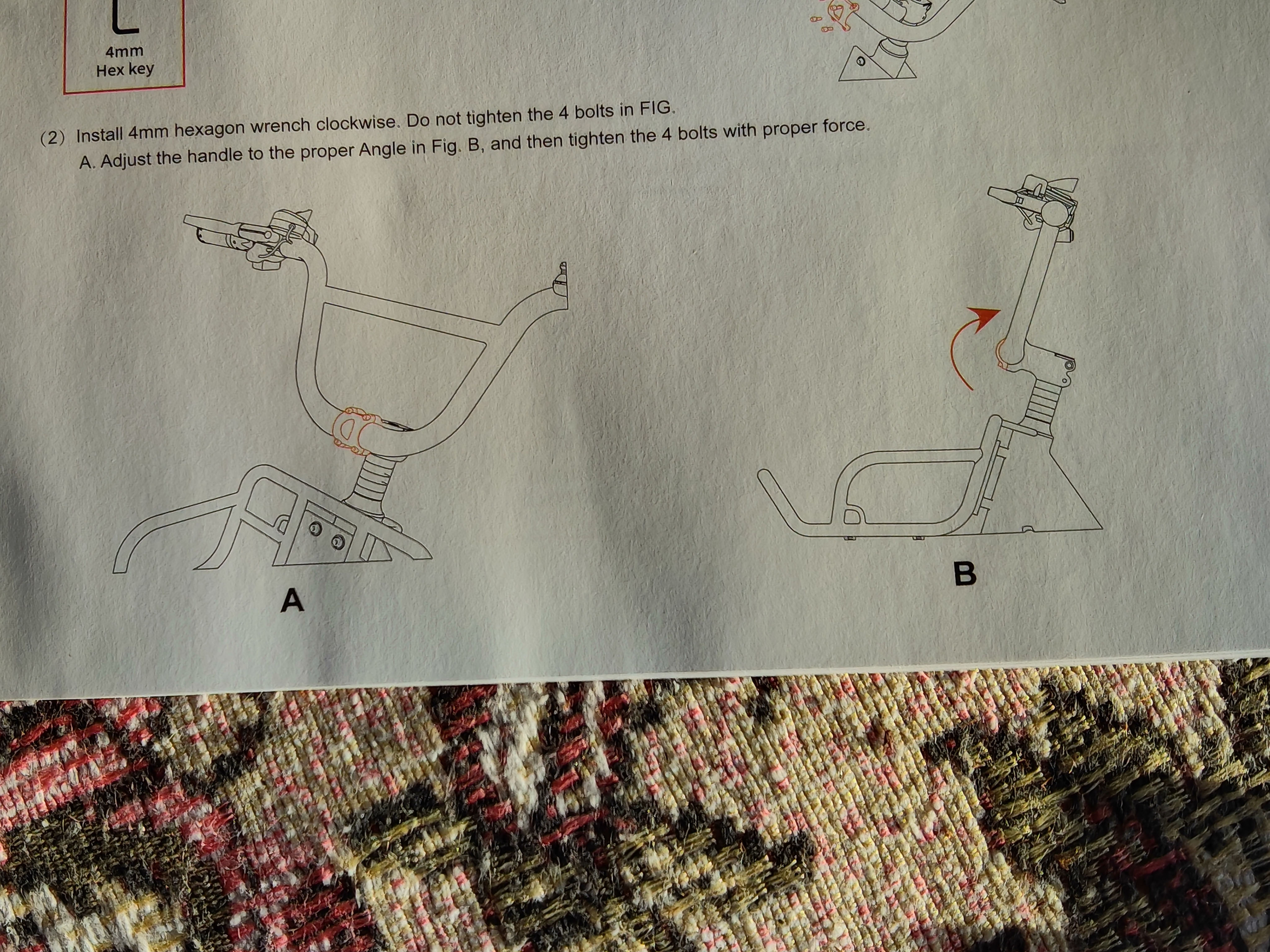 4mm
Hex key

(2) Install 4mm hexagon wrench clockwise. Do not tighten the 4 bolts in FIG.
A. Adjust the handle to the proper Angle in Fig. B, and then tighten the 4 bolts with proper force.

A

B