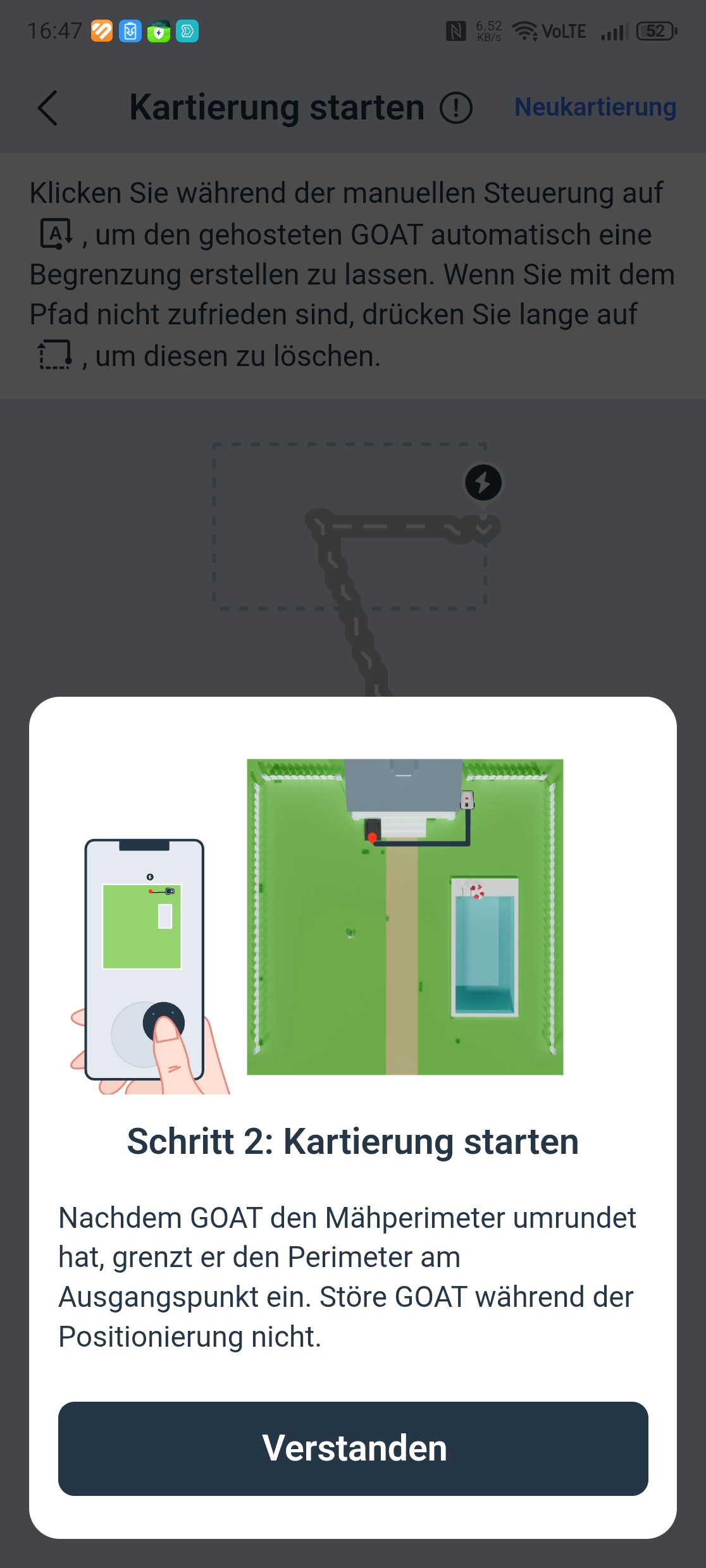 16:47 6.52 KB/s VoLTE 52

Kartierung starten Neukartierung

Klicken Sie während der manuellen Steuerung auf , um den gehosteten GOAT automatisch eine Begrenzung erstellen zu lassen. Wenn Sie mit dem Pfad nicht zufrieden sind, drücken Sie lange auf , um diesen zu löschen.

Schritt 2: Kartierung starten

Nachdem GOAT den Mähperimeter umrundet hat, grenzt er den Perimeter am Ausgangspunkt ein. Störe GOAT während der Positionierung nicht.

Verstanden