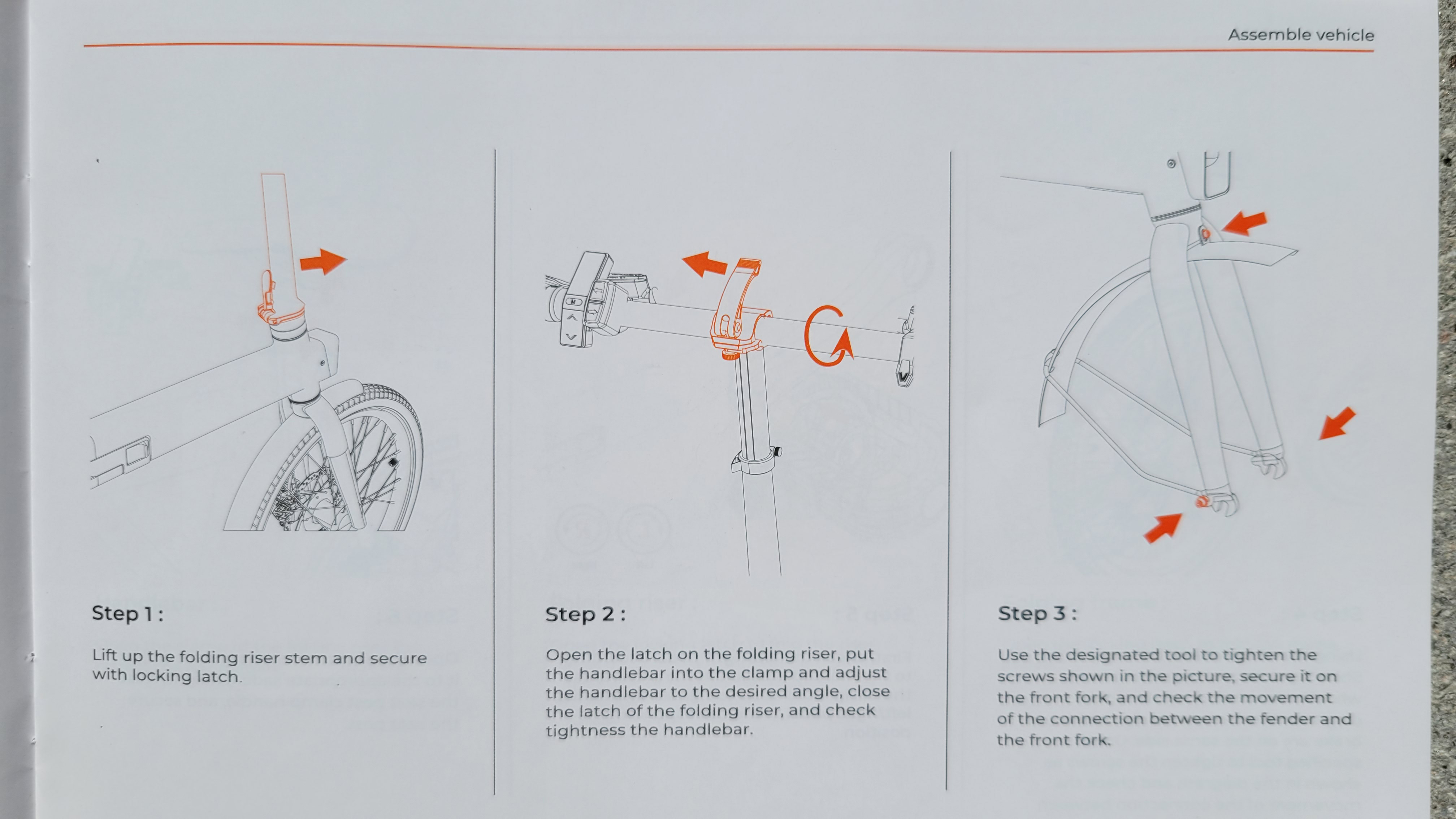 Assemble vehicle

Step 1 :

Lift up the folding riser stem and secure with locking latch.

Step 2 :

Open the latch on the folding riser, put the handlebar into the clamp and adjust the handlebar to the desired angle, close the latch of the folding riser, and check tightness the handlebar.

Step 3 :

Use the designated tool to tighten the screws shown in the picture, secure it on the front fork, and check the movement of the connection between the fender and the front fork.