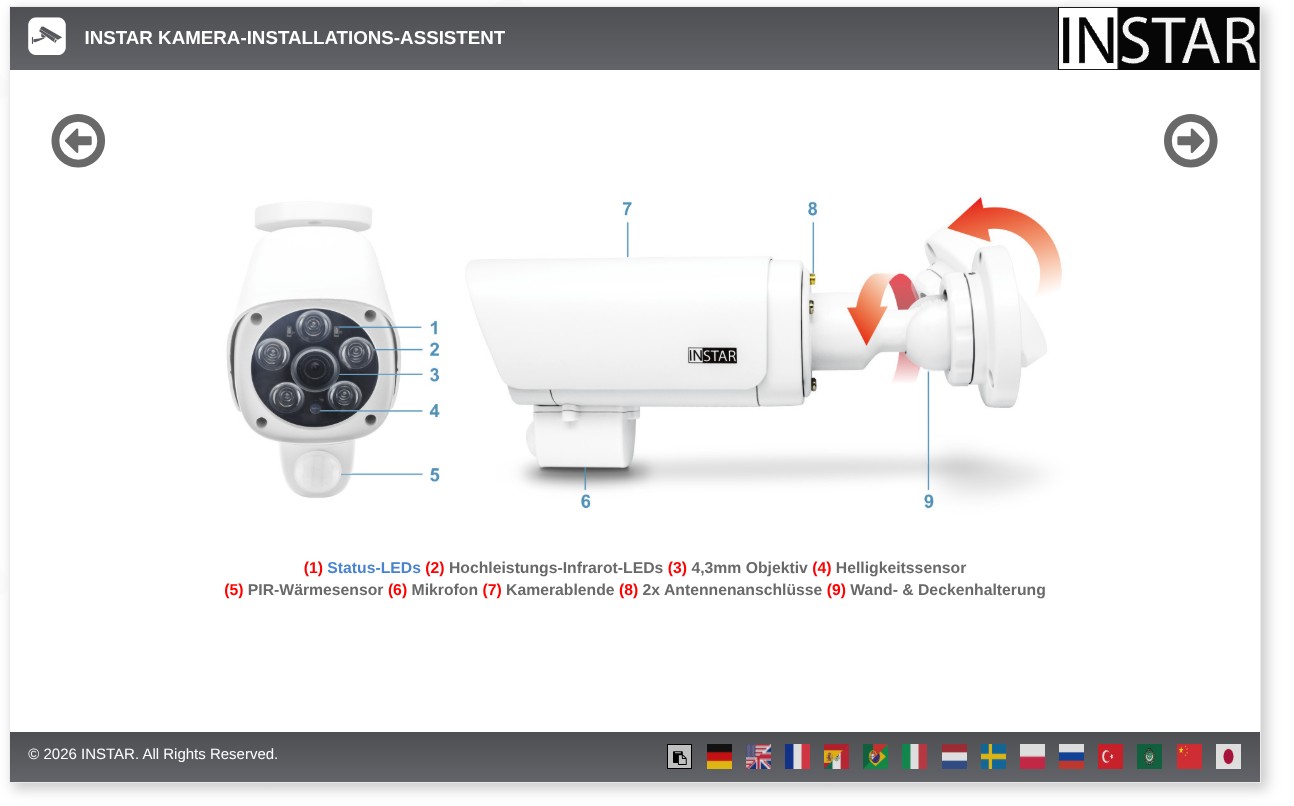 INSTAR KAMERA-INSTALLATIONS-ASSISTENT

INSTAR

7

8

1

2

3

4

5

INSTAR

6

9

(1) Status-LEDs (2) Hochleistungs-Infrarot-LEDs (3) 4,3mm Objektiv (4) Helligkeitssensor
(5) PIR-Wärmesensor (6) Mikrofon (7) Kamerablende (8) 2x Antennenanschlüsse (9) Wand- & Deckenhalterung

© 2026 INSTAR. All Rights Reserved.