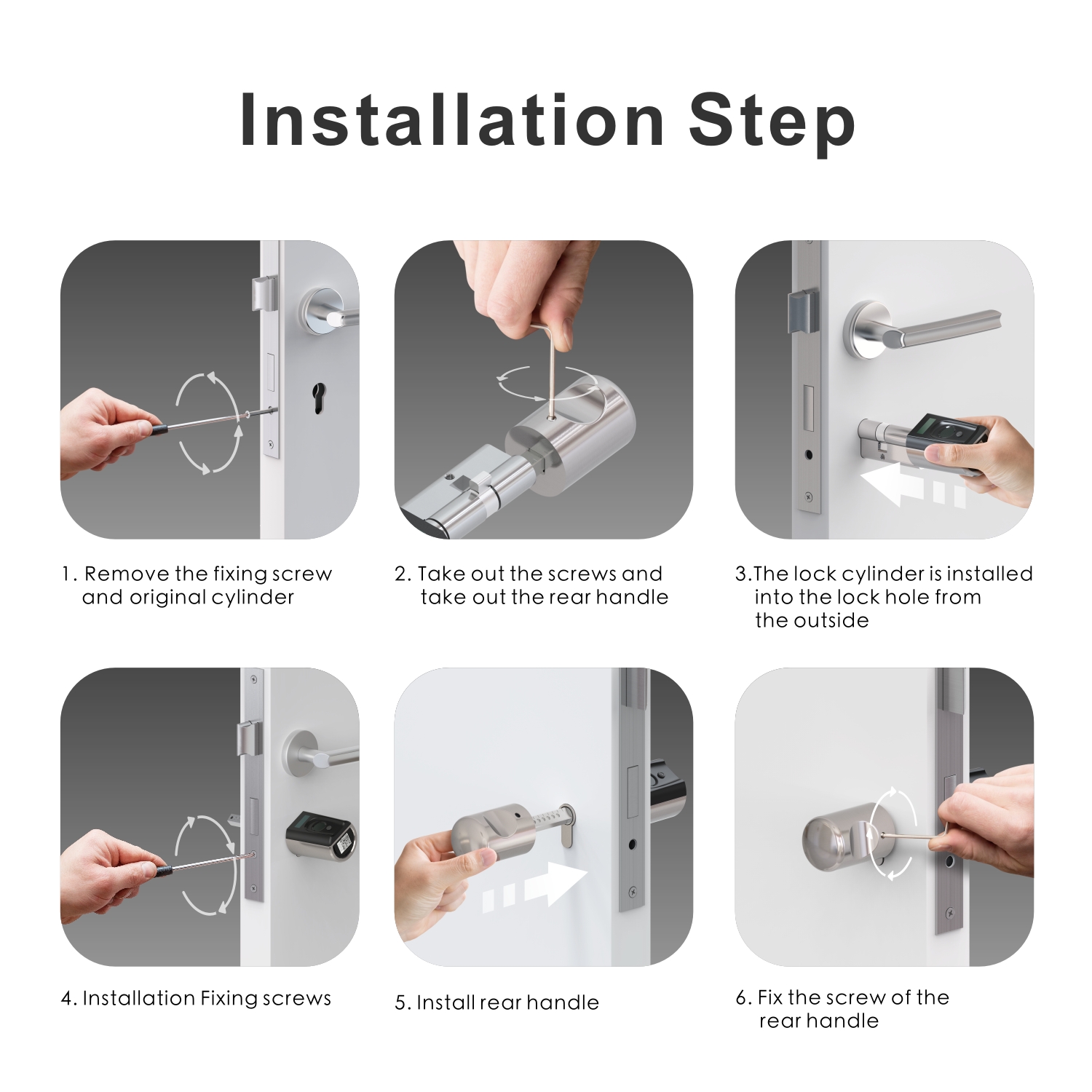 Installation Step

1. Remove the fixing screw and original cylinder

2. Take out the screws and take out the rear handle

3.The lock cylinder is installed into the lock hole from the outside

4. Installation Fixing screws

5. Install rear handle

6. Fix the screw of the rear handle