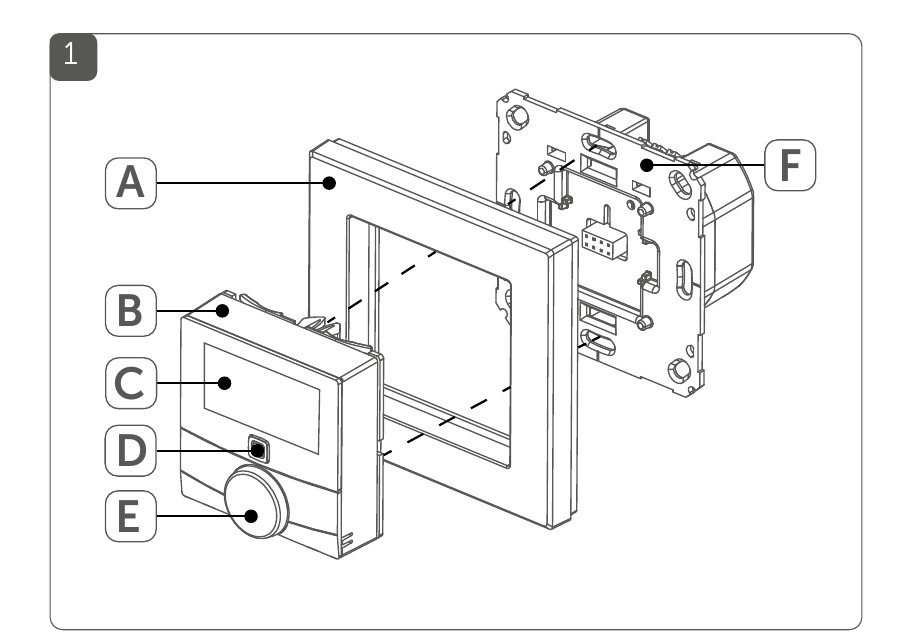 1

A

B

C

D

E

F