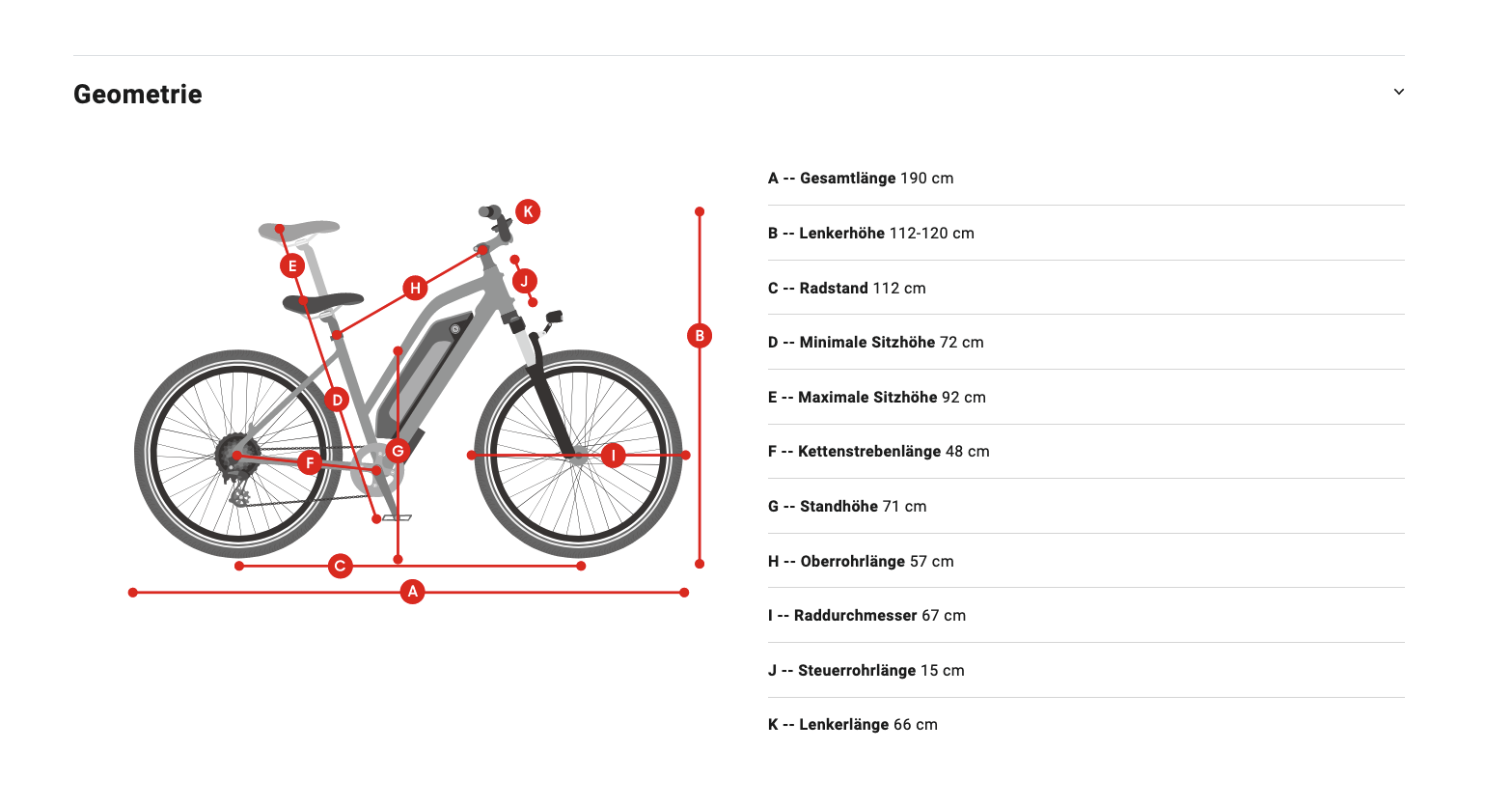 Geometrie

K
E
H
J
B
D
G
F
I
C
A

A -- Gesamtlänge 190 cm

B -- Lenkerhöhe 112-120 cm

C -- Radstand 112 cm

D -- Minimale Sitzhöhe 72 cm

E -- Maximale Sitzhöhe 92 cm

F -- Kettenstrebenlänge 48 cm

G -- Standhöhe 71 cm

H -- Oberrohrlänge 57 cm

I -- Raddurchmesser 67 cm

J -- Steuerrohrlänge 15 cm

K -- Lenkerlänge 66 cm