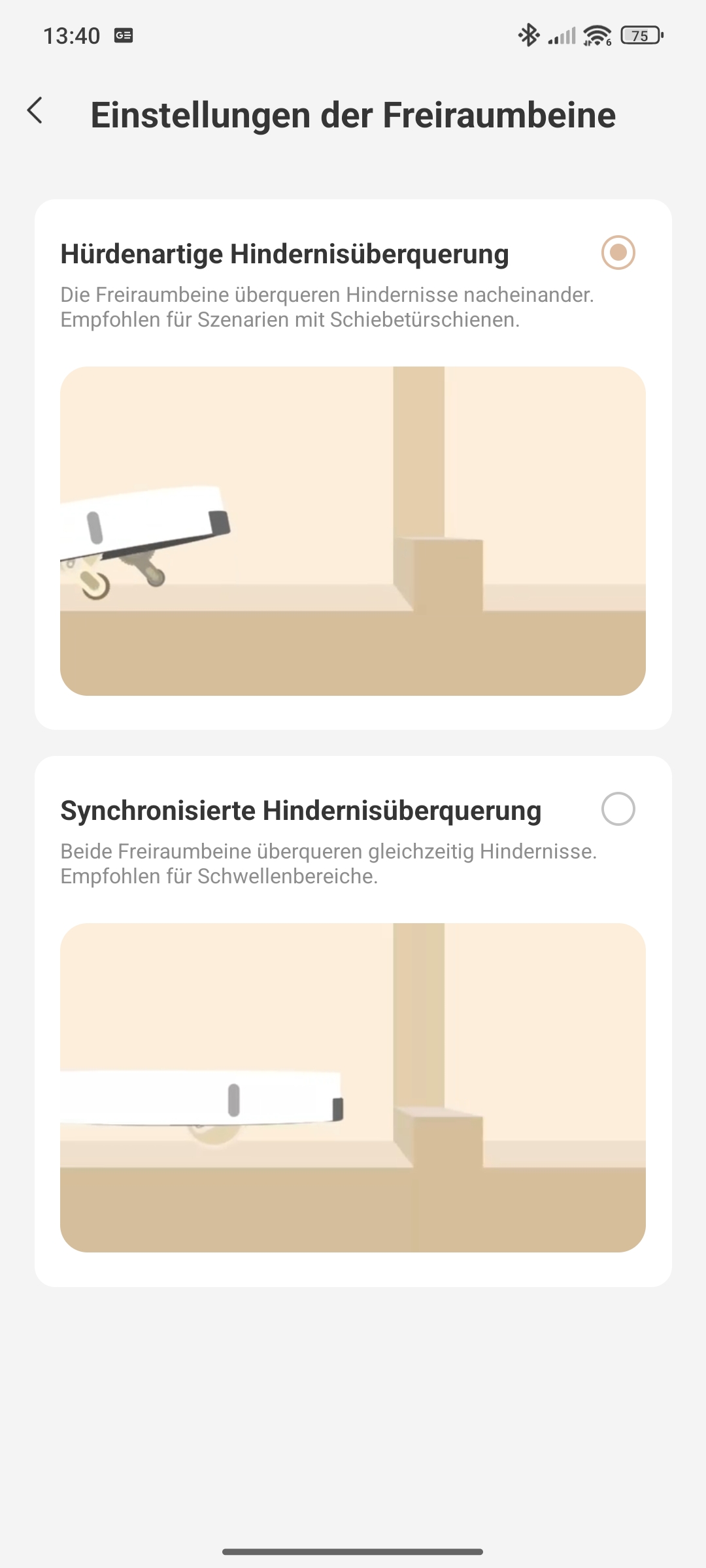 13:40 75

Einstellungen der Freiraumbeine

Hürdenartige Hindernisüberquerung

Die Freiraumbeine überqueren Hindernisse nacheinander. Empfohlen für Szenarien mit Schiebetürschienen.

Synchronisierte Hindernisüberquerung

Beide Freiraumbeine überqueren gleichzeitig Hindernisse. Empfohlen für Schwellenbereiche.