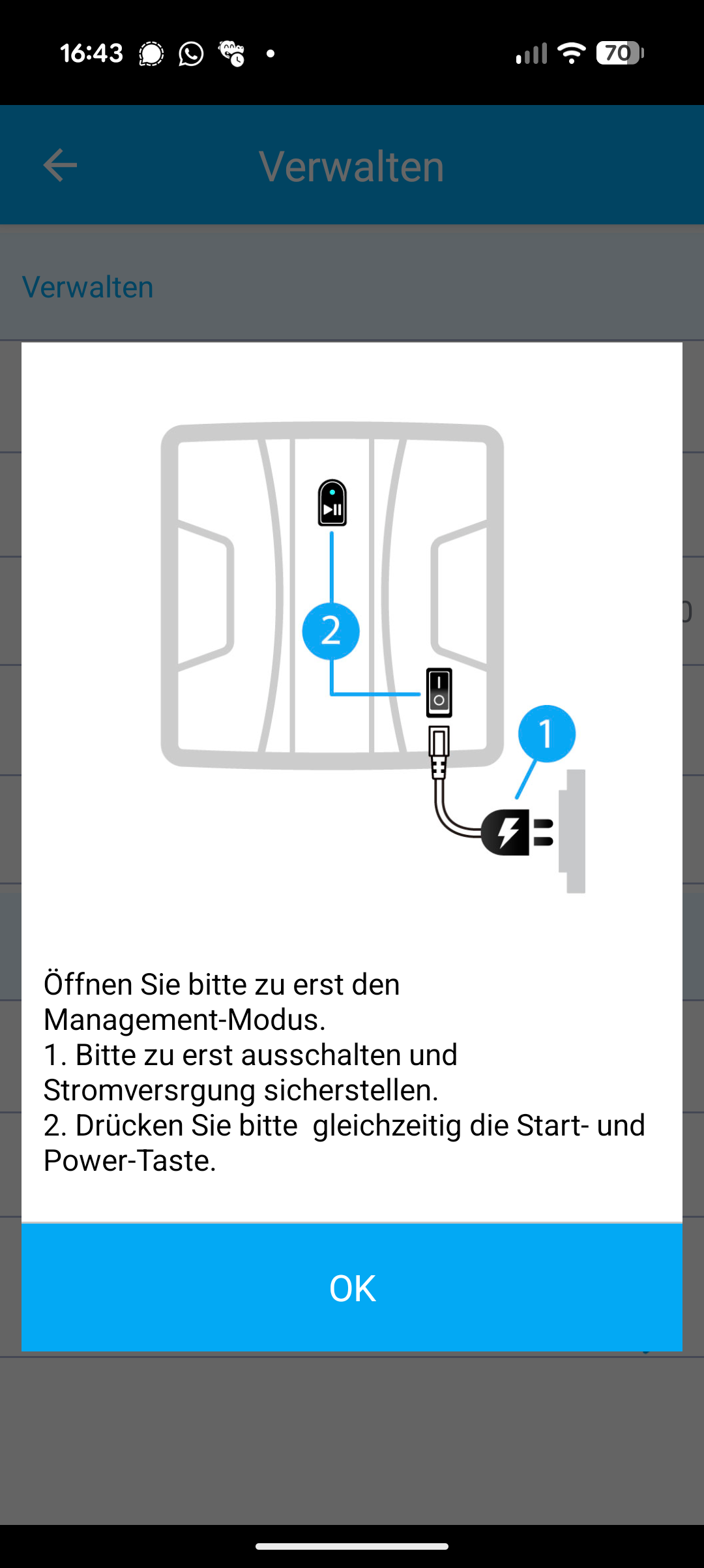 16:43

70

Verwalten

Verwalten

2

1

Öffnen Sie bitte zu erst den Management-Modus.
1. Bitte zu erst ausschalten und Stromversrgung sicherstellen.
2. Drücken Sie bitte  gleichzeitig die Start- und Power-Taste.

OK