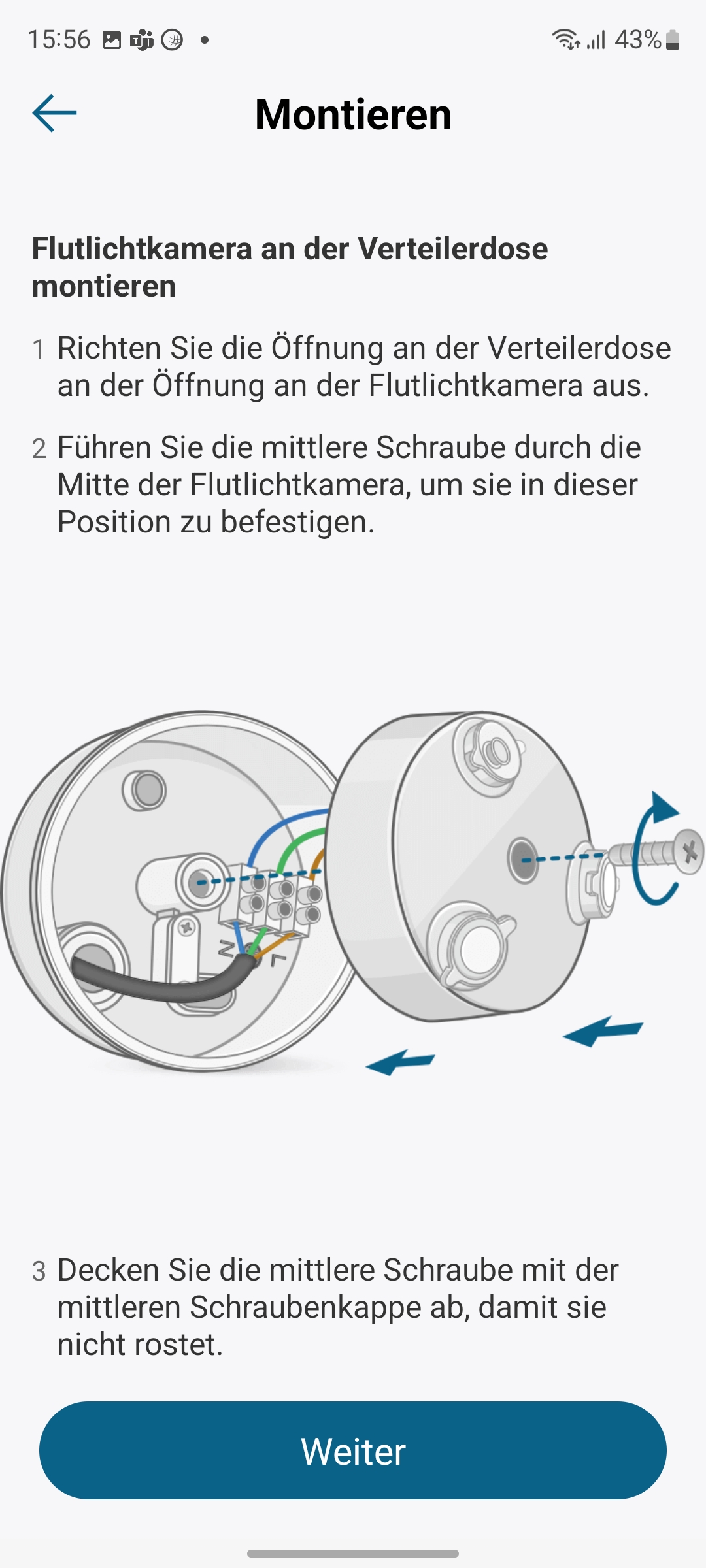 15:56 • 43%

Montieren

Flutlichtkamera an der Verteilerdose montieren

1 Richten Sie die Öffnung an der Verteilerdose an der Öffnung an der Flutlichtkamera aus.

2 Führen Sie die mittlere Schraube durch die Mitte der Flutlichtkamera, um sie in dieser Position zu befestigen.

N L

3 Decken Sie die mittlere Schraube mit der mittleren Schraubenkappe ab, damit sie nicht rostet.

Weiter