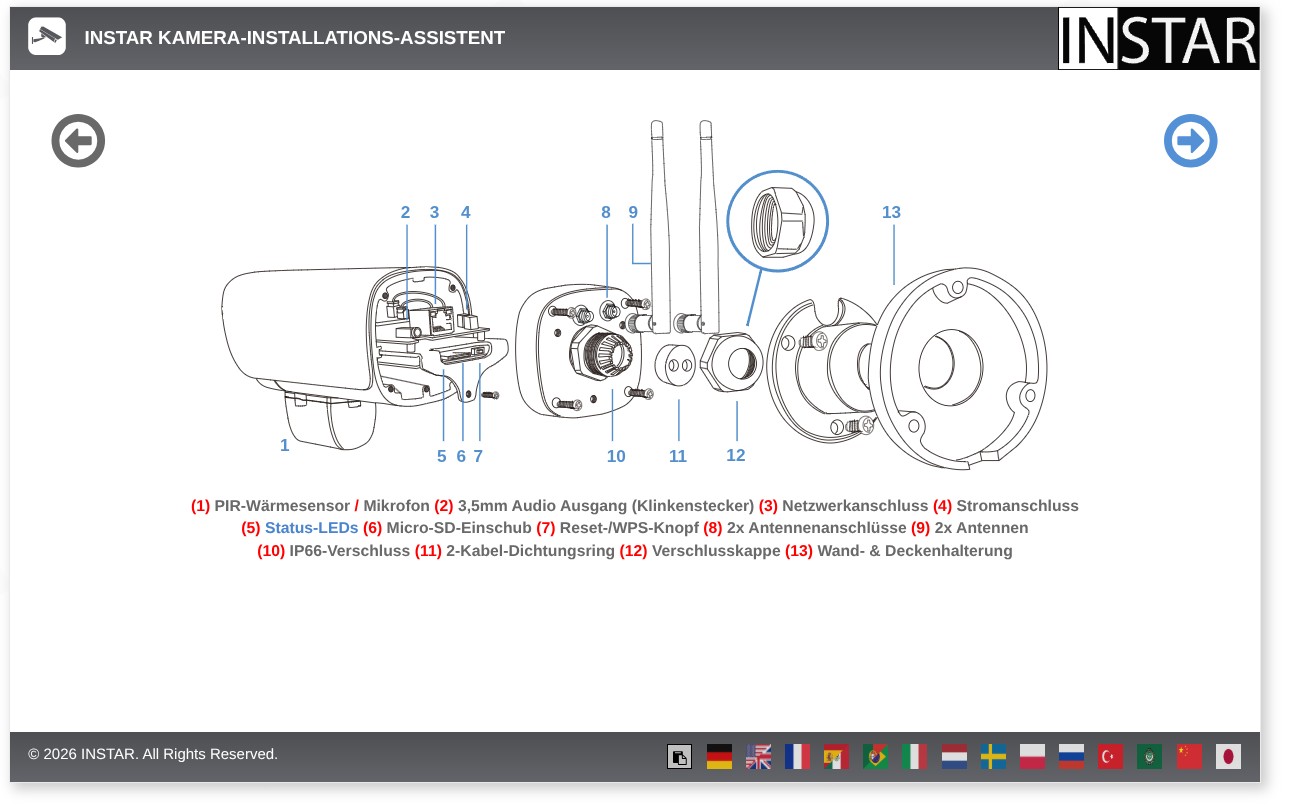 INSTAR KAMERA-INSTALLATIONS-ASSISTENT

INSTAR

2 3 4 8 9 13

1 5 6 7 10 11 12

(1) PIR-Wärmesensor / Mikrofon (2) 3,5mm Audio Ausgang (Klinkenstecker) (3) Netzwerkanschluss (4) Stromanschluss (5) Status-LEDs (6) Micro-SD-Einschub (7) Reset-/WPS-Knopf (8) 2x Antennenanschlüsse (9) 2x Antennen (10) IP66-Verschluss (11) 2-Kabel-Dichtungsring (12) Verschlusskappe (13) Wand- & Deckenhalterung

© 2026 INSTAR. All Rights Reserved.