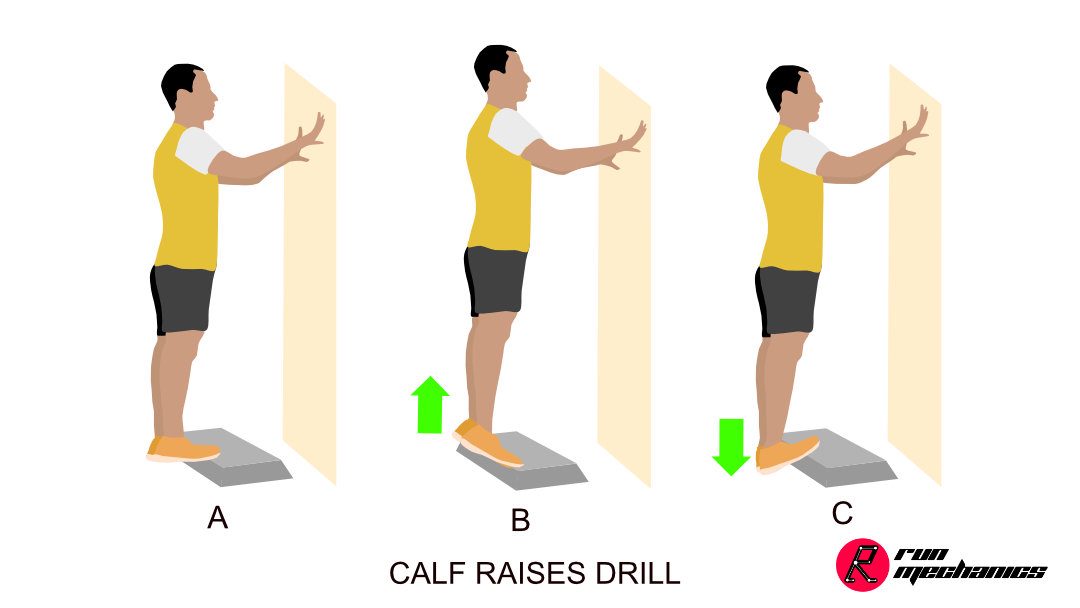 A

B

C

CALF RAISES DRILL

R run mechanics