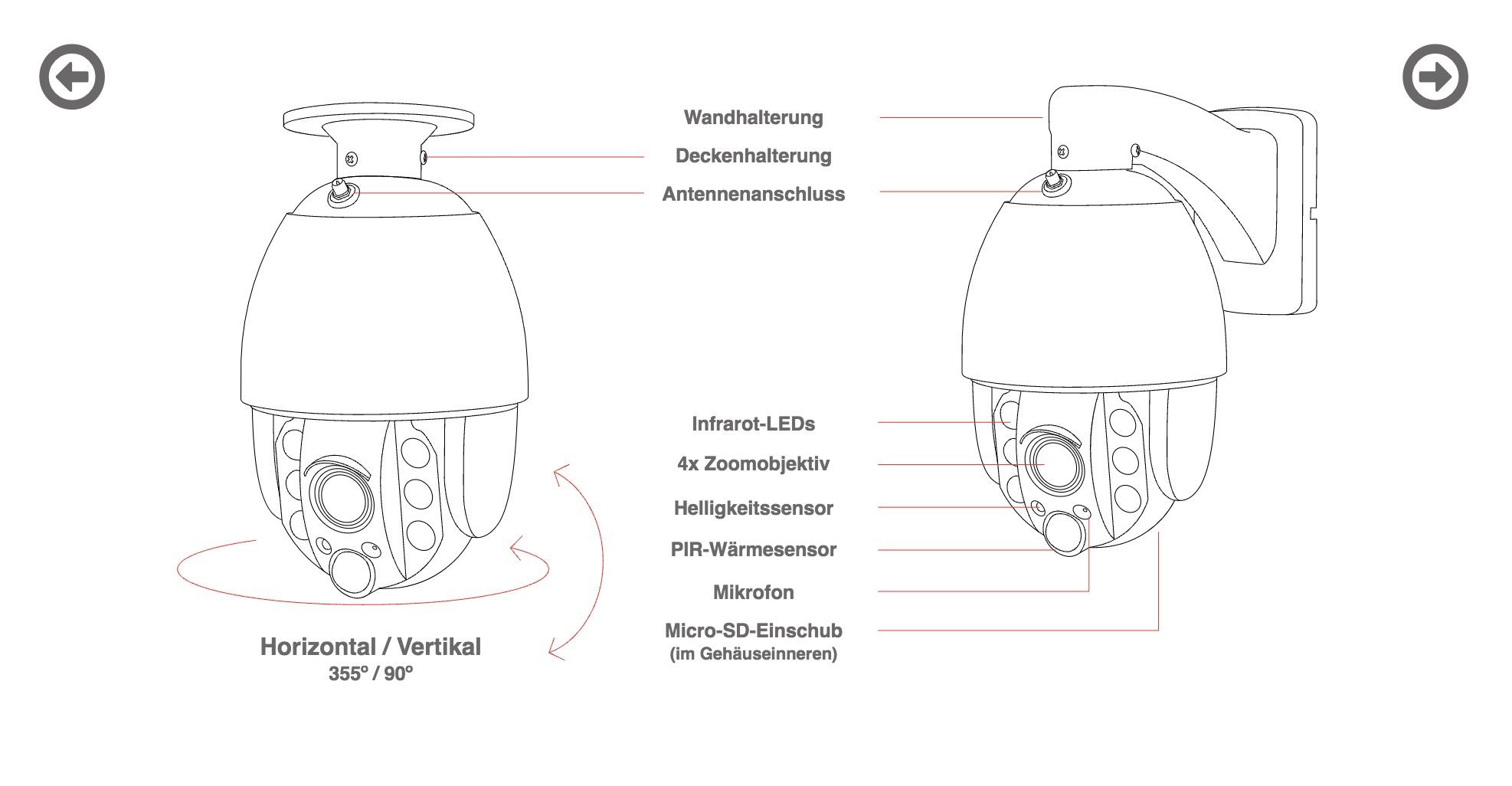 Wandhalterung

Deckenhalterung

Antennenanschluss

Infrarot-LEDs

4x Zoomobjektiv

Helligkeitssensor

PIR-Wärmesensor

Mikrofon

Micro-SD-Einschub
(im Gehäuseinneren)

Horizontal / Vertikal
355° / 90°