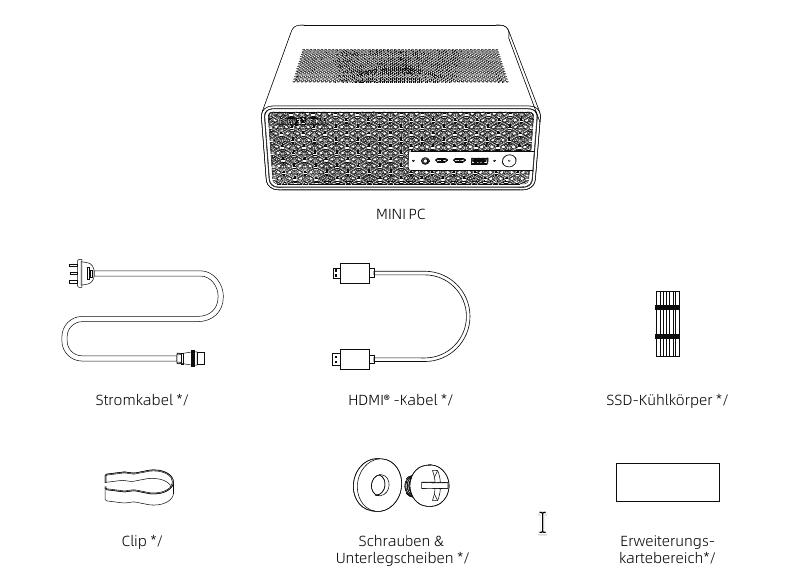 MINI PC

Stromkabel */

HDMI® -Kabel */

SSD-Kühlkörper */

Clip */

Schrauben & Unterlegscheiben */

Erweiterungs-kartebereich*/