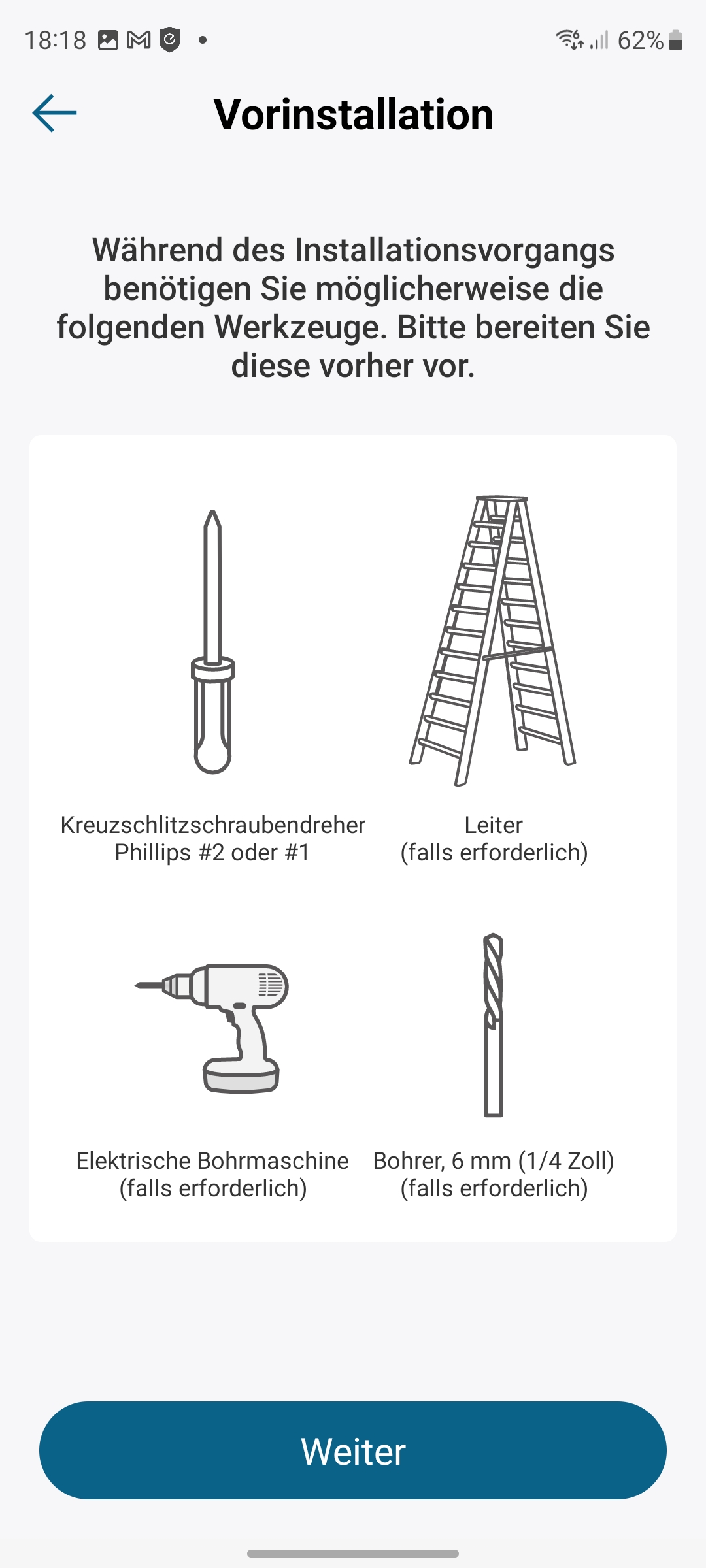 18:18 62%

Vorinstallation

Während des Installationsvorgangs benötigen Sie möglicherweise die folgenden Werkzeuge. Bitte bereiten Sie diese vorher vor.

Kreuzschlitzschraubendreher Phillips #2 oder #1

Leiter (falls erforderlich)

Elektrische Bohrmaschine (falls erforderlich)

Bohrer, 6 mm (1/4 Zoll) (falls erforderlich)

Weiter