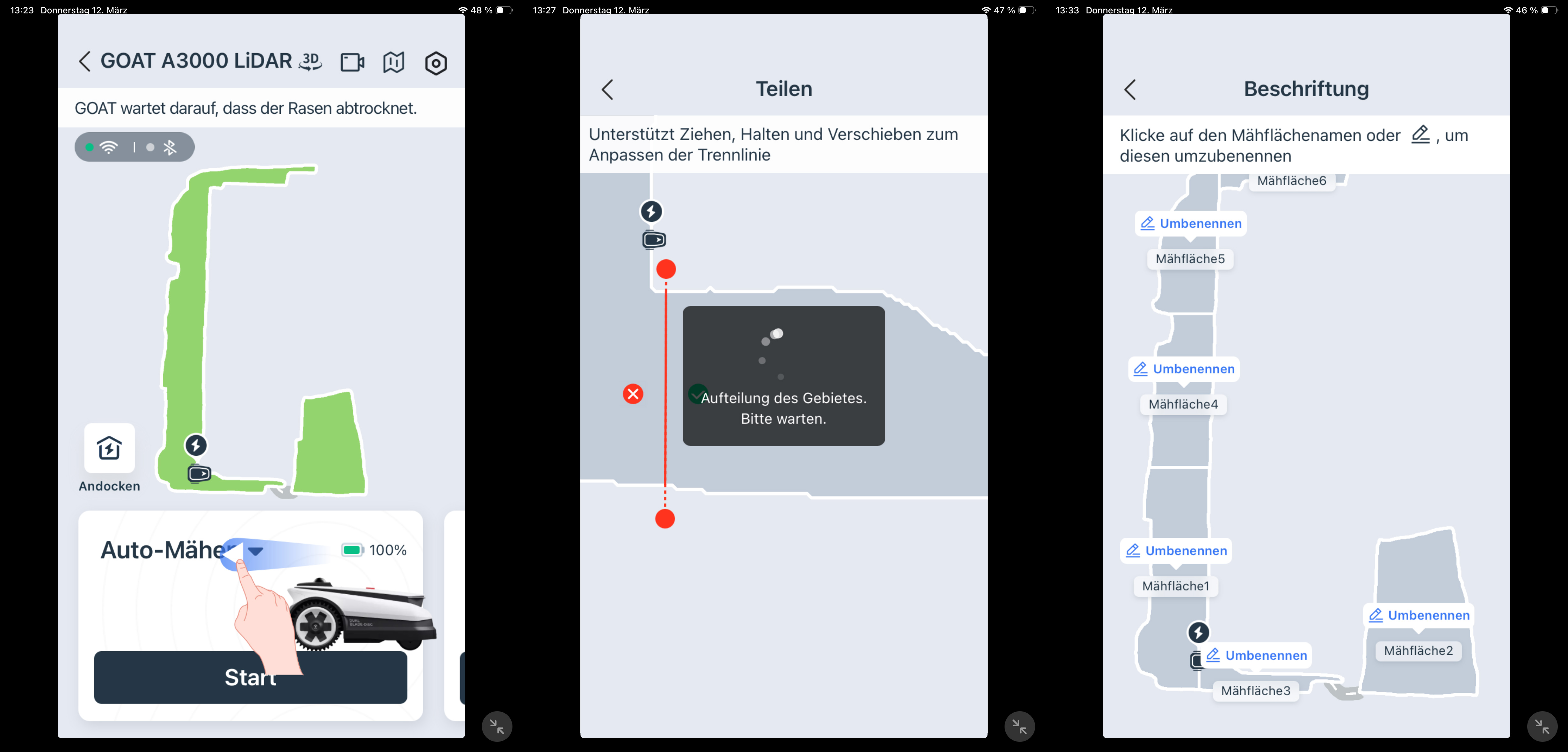 13:23 Donnerstag 12. März
48 %

GOAT A3000 LiDAR 3D

GOAT wartet darauf, dass der Rasen abtrocknet.

Andocken

Auto-Mähe

100%

Start

13:27 Donnerstag 12. März
47 %

Teilen

Unterstützt Ziehen, Halten und Verschieben zum Anpassen der Trennlinie

Aufteilung des Gebietes. Bitte warten.

13:33 Donnerstag 12. März
46 %

Beschriftung

Klicke auf den Mähflächenamen oder , um diesen umzubenennen

Mähfläche6

Umbenennen

Mähfläche5

Umbenennen

Mähfläche4

Umbenennen

Mähfläche1

Umbenennen

Mähfläche2

Umbenennen

Mähfläche3