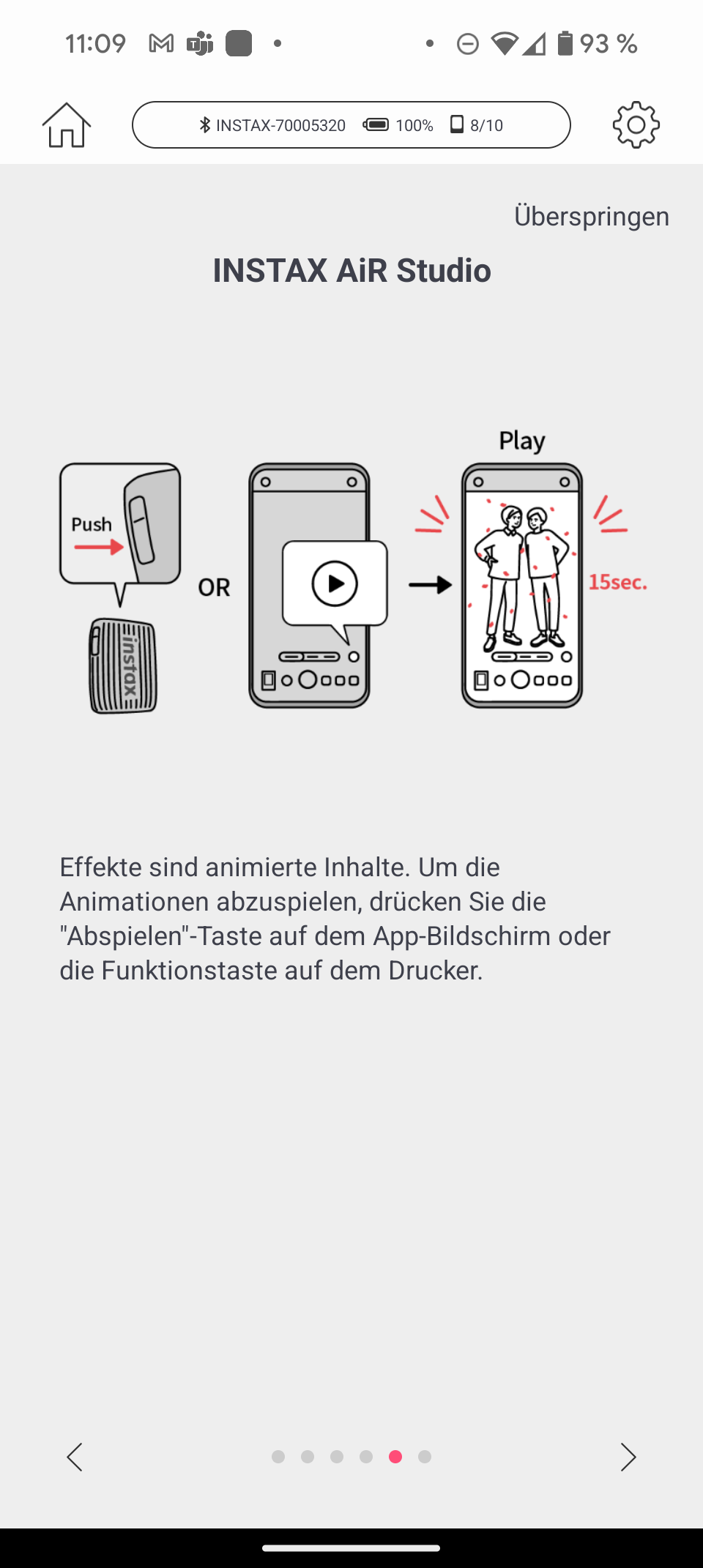 11:09 93 %

INSTAX-70005320 100% 8/10

Überspringen

INSTAX AiR Studio

Push

instax

OR

Play

15sec.

Effekte sind animierte Inhalte. Um die Animationen abzuspielen, drücken Sie die "Abspielen"-Taste auf dem App-Bildschirm oder die Funktionstaste auf dem Drucker.