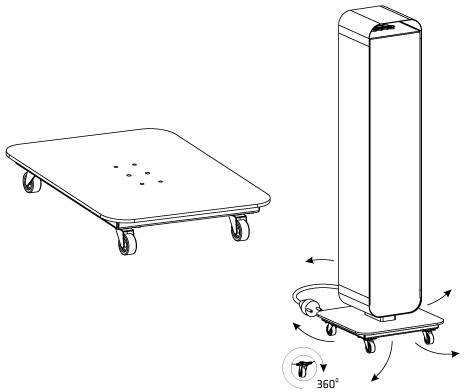 360°