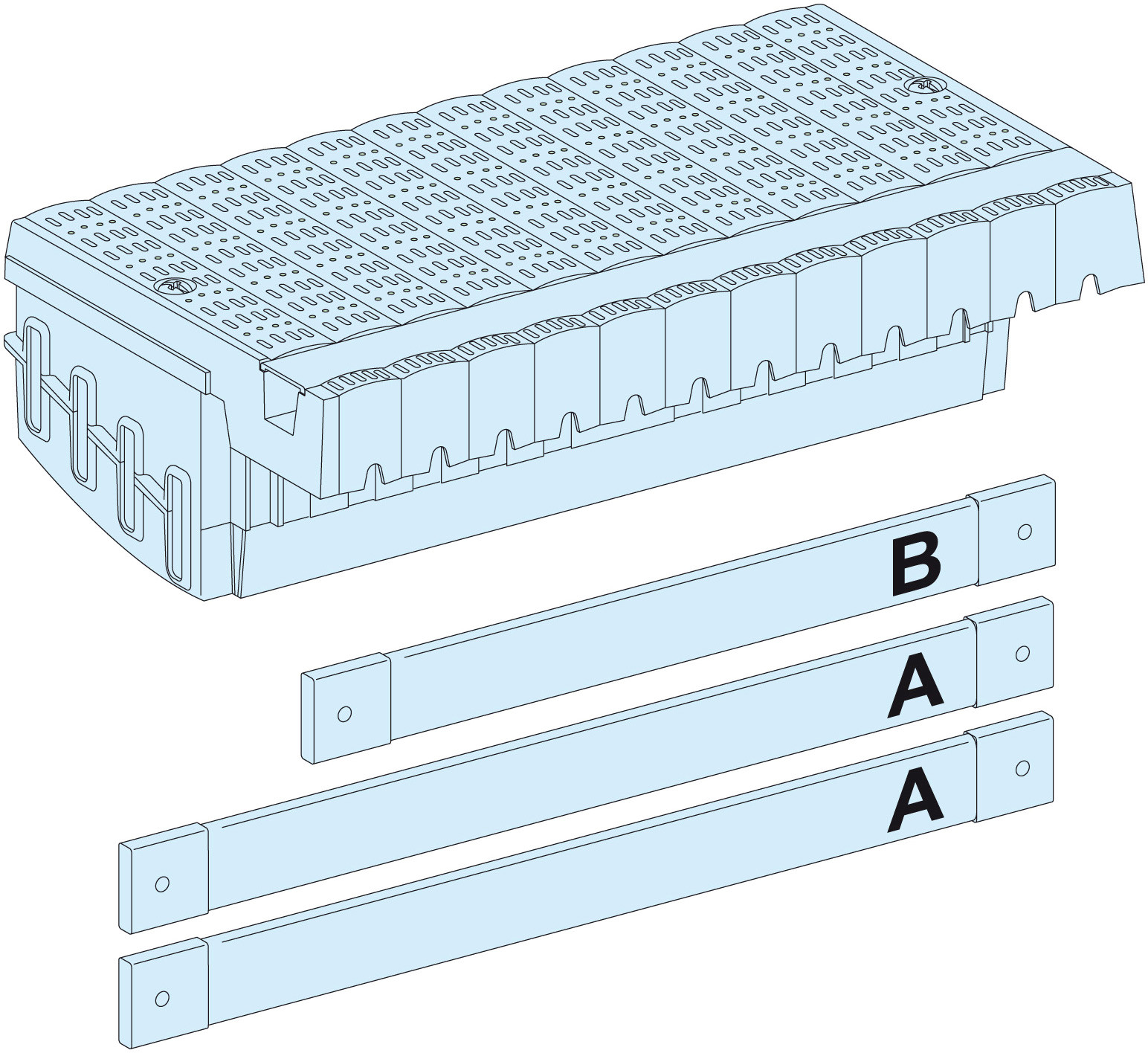 B
A
A