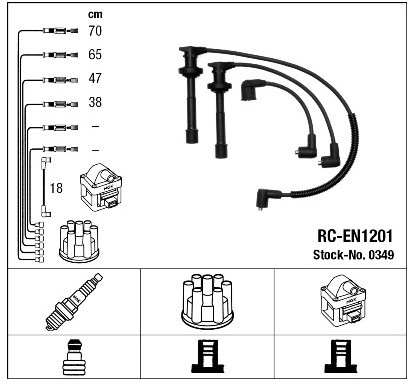 cm
70
65
47
38
–
–
18

RC-EN1201
Stock-No. 0349