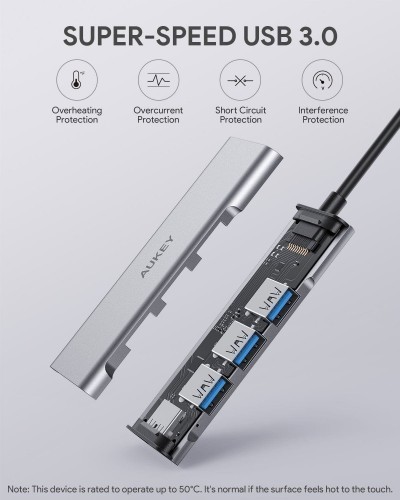 SUPER-SPEED USB 3.0

Overheating Protection

Overcurrent Protection

Short Circuit Protection

Interference Protection

AUKEY

Note: This device is rated to operate up to 50°C. It's normal if the surface feels hot to the touch.