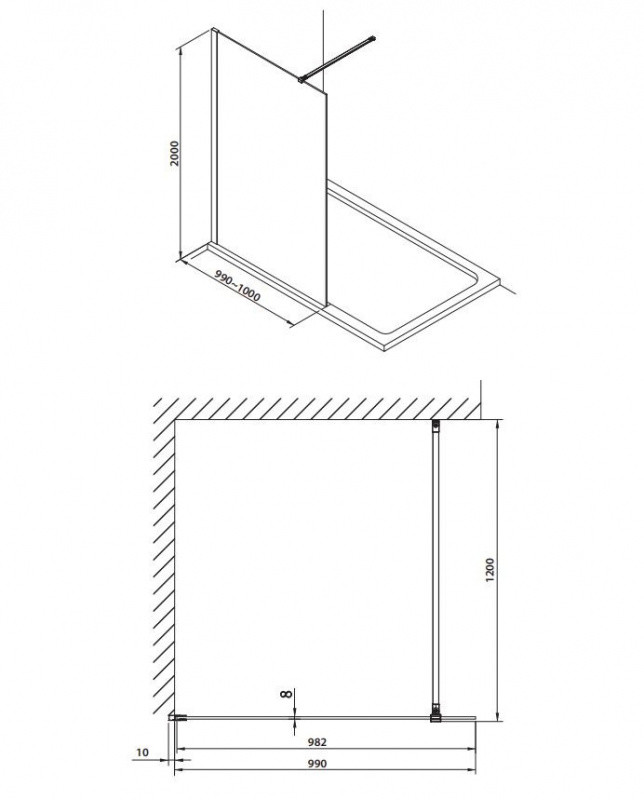 2000
990~1000
1200
8
982
10
990