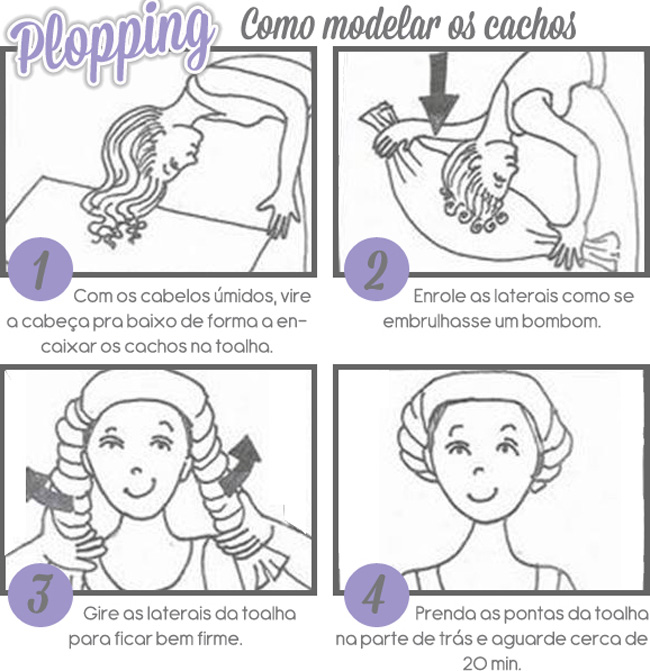 Plopping Como modelar os cachos

1 Com os cabelos úmidos, vire a cabeça pra baixo de forma a encaixar os cachos na toalha.

2 Enrole as laterais como se embrulhasse um bombom.

3 Gire as laterais da toalha para ficar bem firme.

4 Prenda as pontas da toalha na parte de trás e aguarde cerca de 20 min.