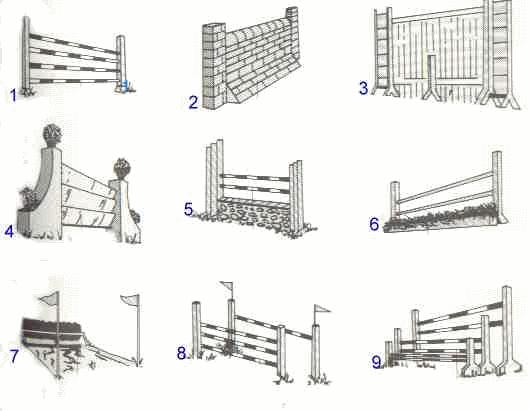 1
2
3
4
5
6
7
8
9