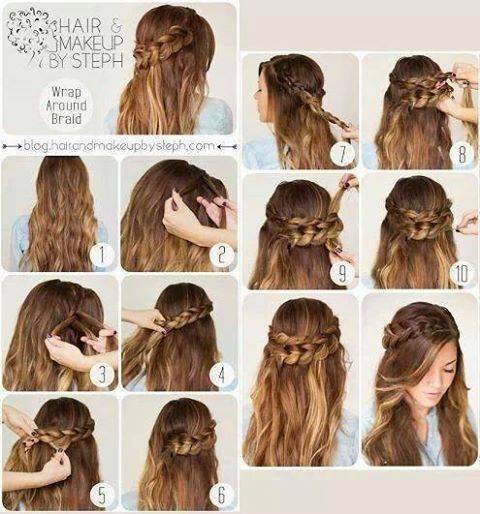 HAIR &
MAKEUP
BY STEPH

Wrap Around Braid

blog.hairandmakeupbysteph.com

1

2

3

4

5

6

7

8

9

10