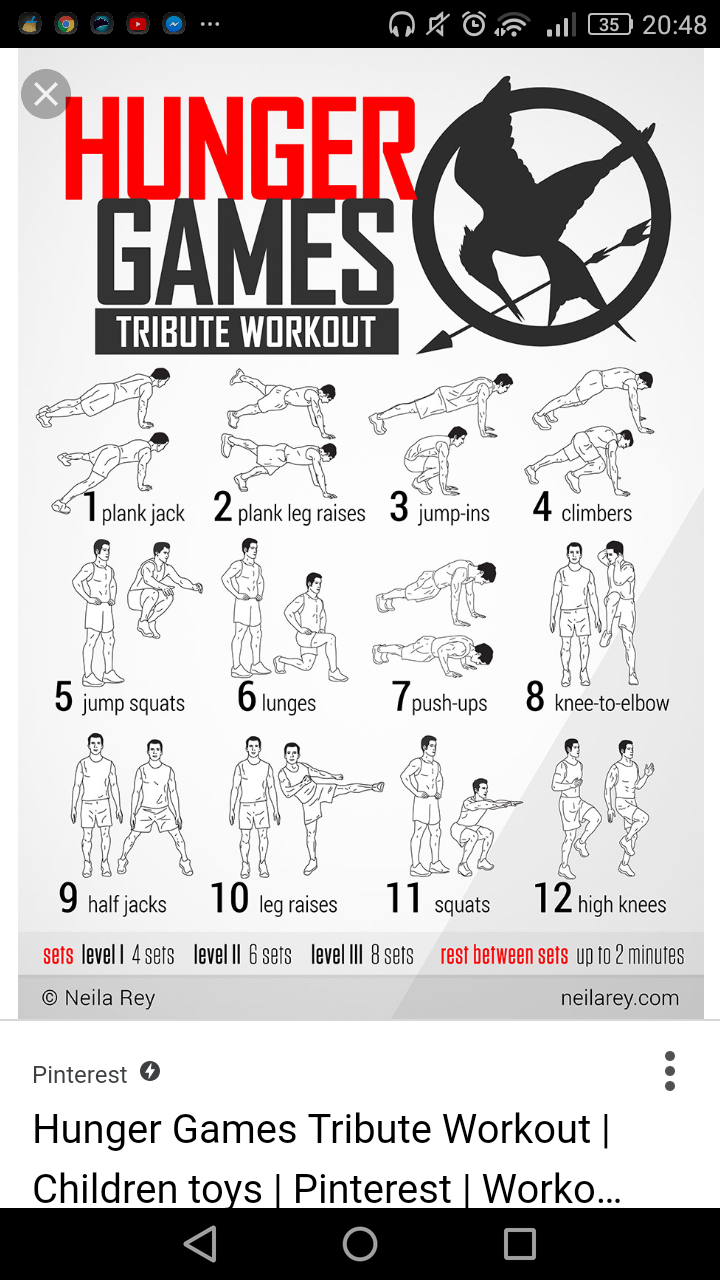 35 20:48

HUNGER GAMES
TRIBUTE WORKOUT

1 plank jack
2 plank leg raises
3 jump-ins
4 climbers
5 jump squats
6 lunges
7 push-ups
8 knee-to-elbow
9 half jacks
10 leg raises
11 squats
12 high knees

sets level I 4 sets level II 6 sets level III 8 sets rest between sets up to 2 minutes

© Neila Rey neilarey.com

Pinterest

Hunger Games Tribute Workout | Children toys | Pinterest | Worko...