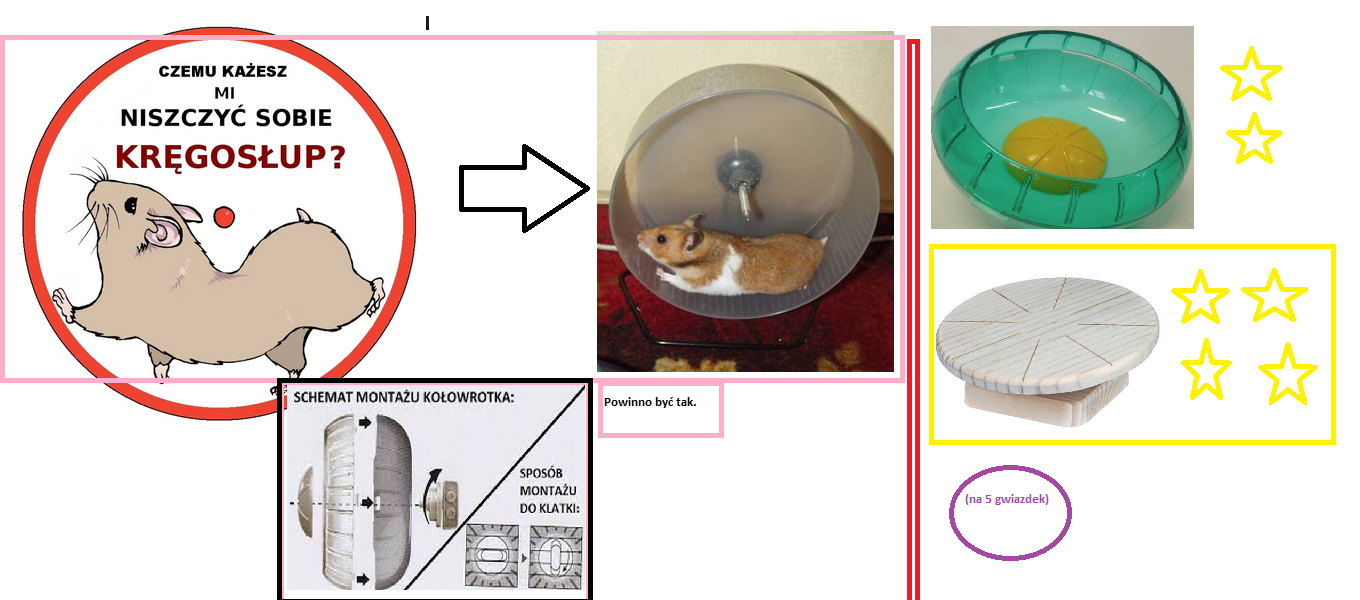 CZEMU KAŻESZ MI NISZCZYĆ SOBIE KRĘGOSŁUP?

SCHEMAT MONTAŻU KOŁOWROTKA:

SPOSÓB MONTAŻU DO KLATKI:

Powinno być tak.

(na 5 gwiazdek)