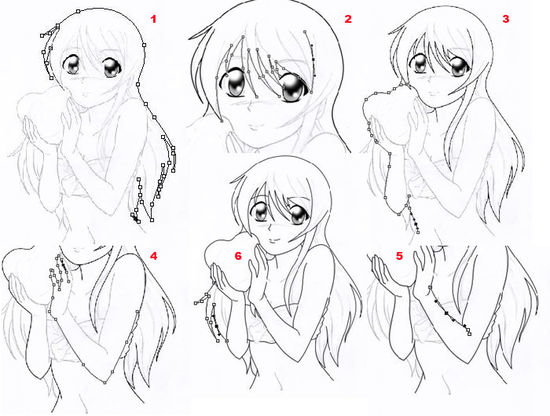 1
2
3
4
6
5