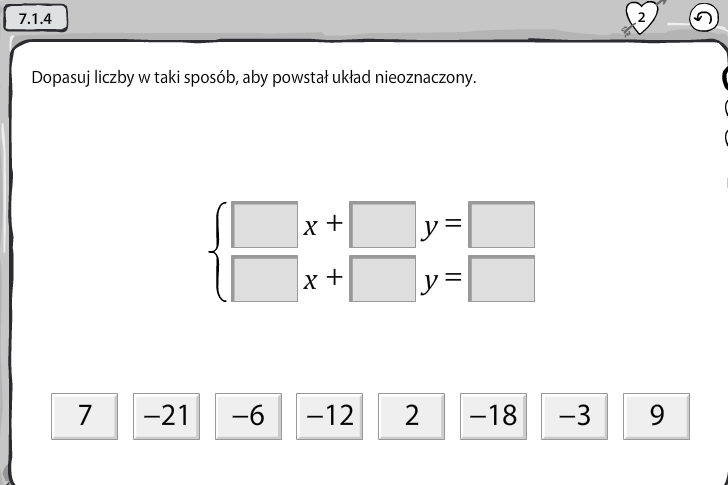 7.1.4

2

Dopasuj liczby w taki sposób, aby powstał układ nieoznaczony.

$\begin{cases} \square x + \square y = \square \\ \square x + \square y = \square \end{cases}$

7 –21 –6 –12 2 –18 –3 9