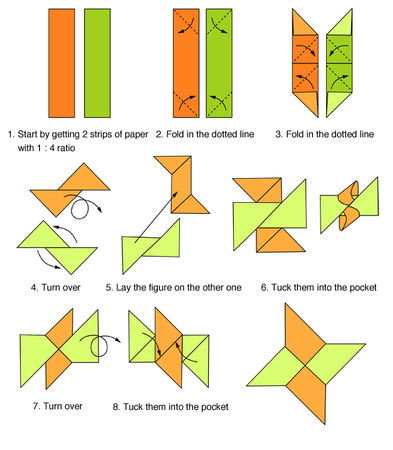 1. Start by getting 2 strips of paper with 1 : 4 ratio

2. Fold in the dotted line

3. Fold in the dotted line

4. Turn over

5. Lay the figure on the other one

6. Tuck them into the pocket

7. Turn over

8. Tuck them into the pocket